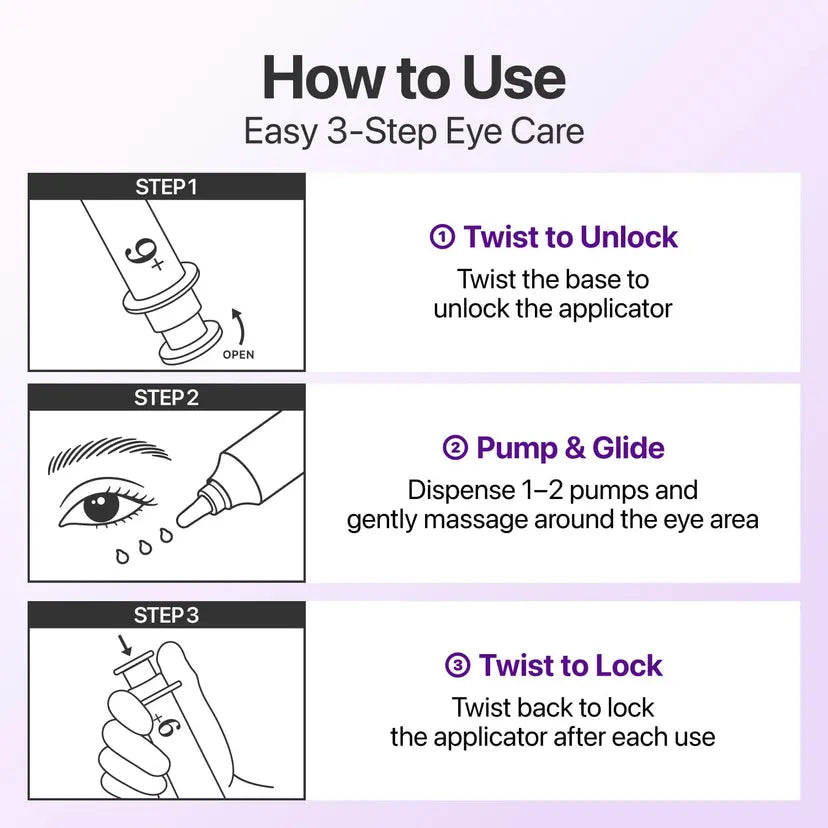 How to Use
Easy 3-Step Eye Care

STEP 1

9+

OPEN

① Twist to Unlock
Twist the base to unlock the applicator

STEP 2

② Pump & Glide
Dispense 1–2 pumps and gently massage around the eye area

STEP 3

9+

③ Twist to Lock
Twist back to lock the applicator after each use